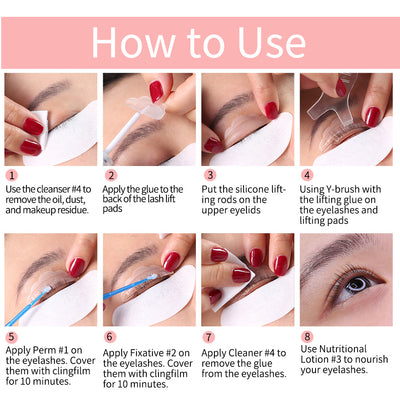 How to Use

1
Use the cleanser #4 to remove the oil, dust, and makeup residue.

2
Apply the glue to the back of the lash lift pads

3
Put the silicone lifting rods on the upper eyelids

4
Using Y-brush with the lifting glue on the eyelashes and lifting pads

5
Apply Perm #1 on the eyelashes. Cover them with clingfilm for 10 minutes.

6
Apply Fixative #2 on the eyelashes. Cover them with clingfilm for 10 minutes.

7
Apply Cleaner #4 to remove the glue from the eyelashes.

8
Use Nutritional Lotion #3 to nourish your eyelashes.